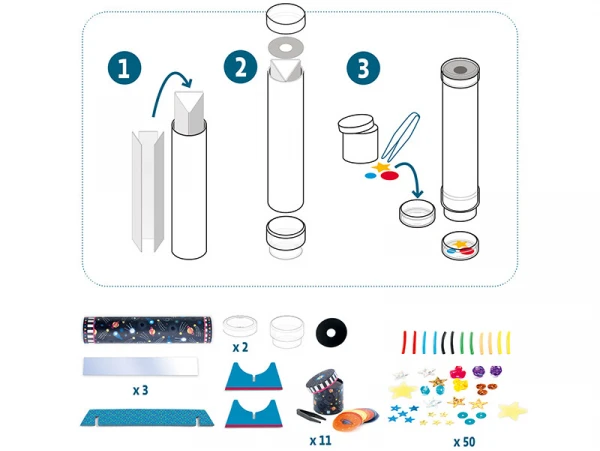 1

2

3

x 2

x 3

x 11

x 50