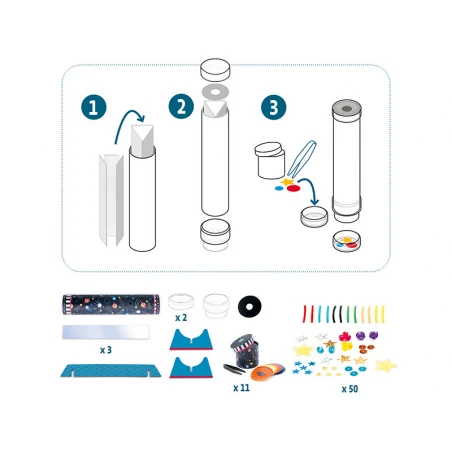 1

2

3

x 2

x 3

x 11

x 50