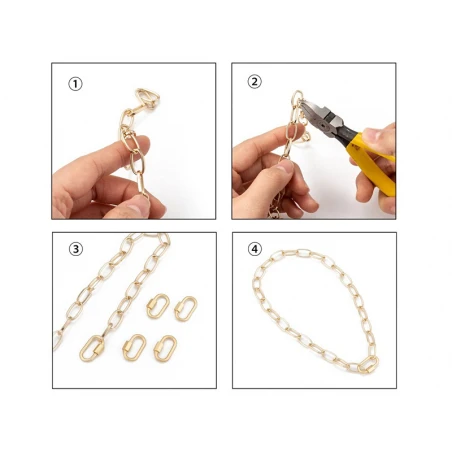 ①

②

③

④